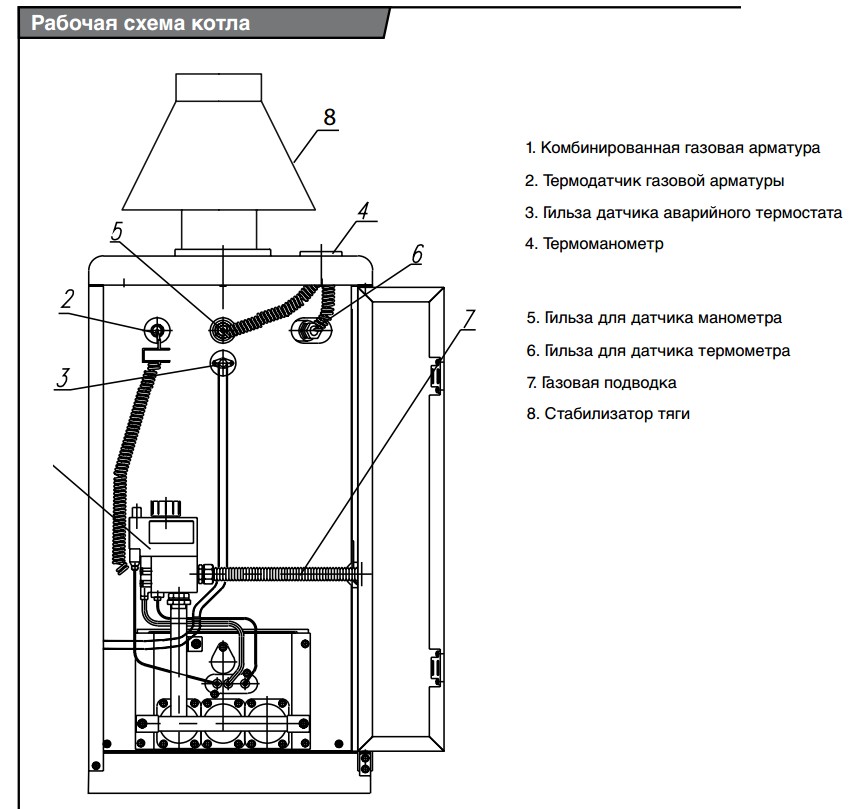 Рабочая схема котла

8

4

5

6

2

7

3

1. Комбинированная газовая арматура
2. Термодатчик газовой арматуры
3. Гильза датчика аварийного термостата
4. Термоманометр

5. Гильза для датчика манометра
6. Гильза для датчика термометра
7. Газовая подводка
8. Стабилизатор тяги